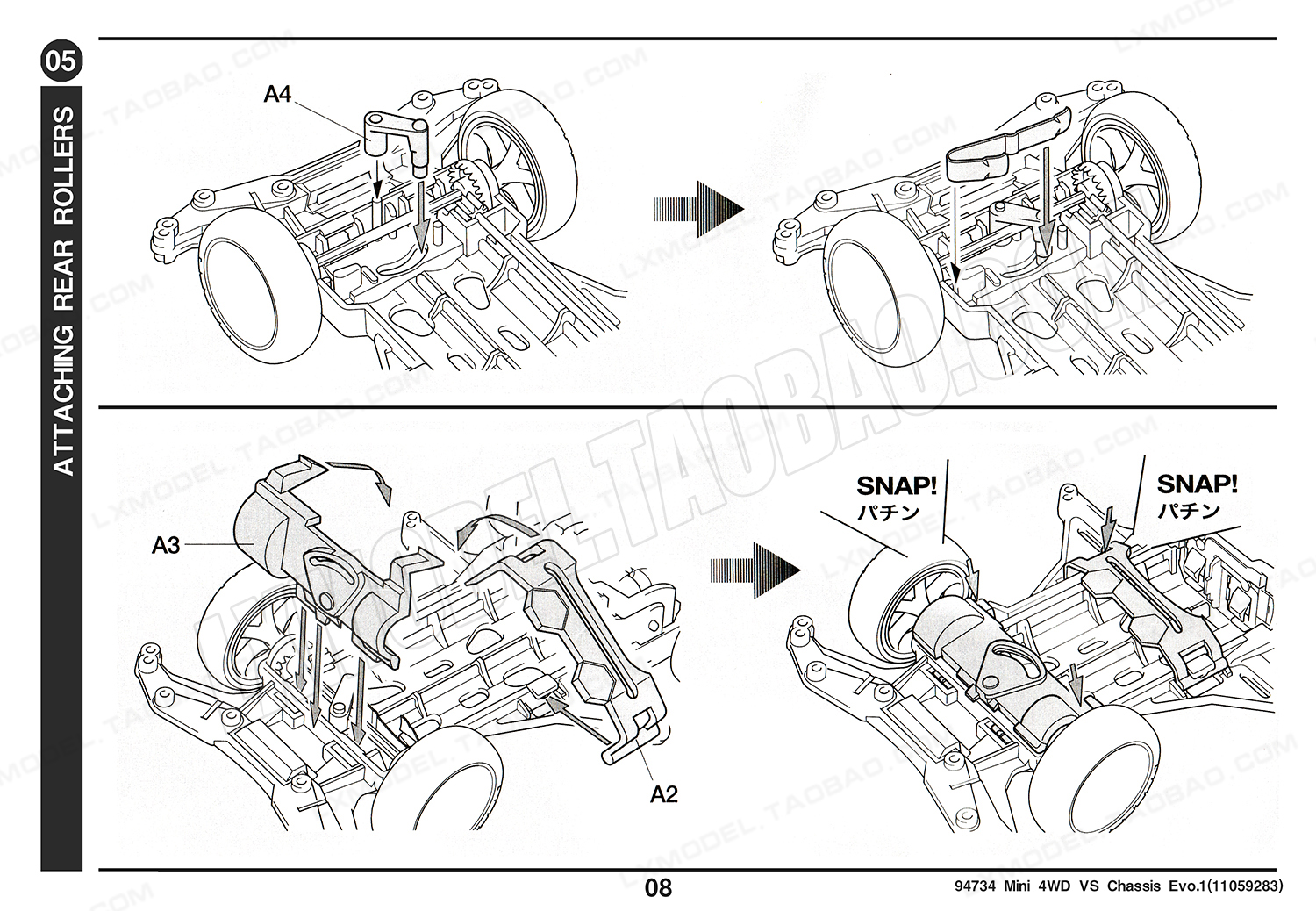 05
ATTACHING REAR ROLLERS

A4

A3

A2

SNAP!
パチン

SNAP!
パチン

LXMODEL.TAOBAO.COM

08

94734 Mini 4WD VS Chassis Evo.1(11059283)