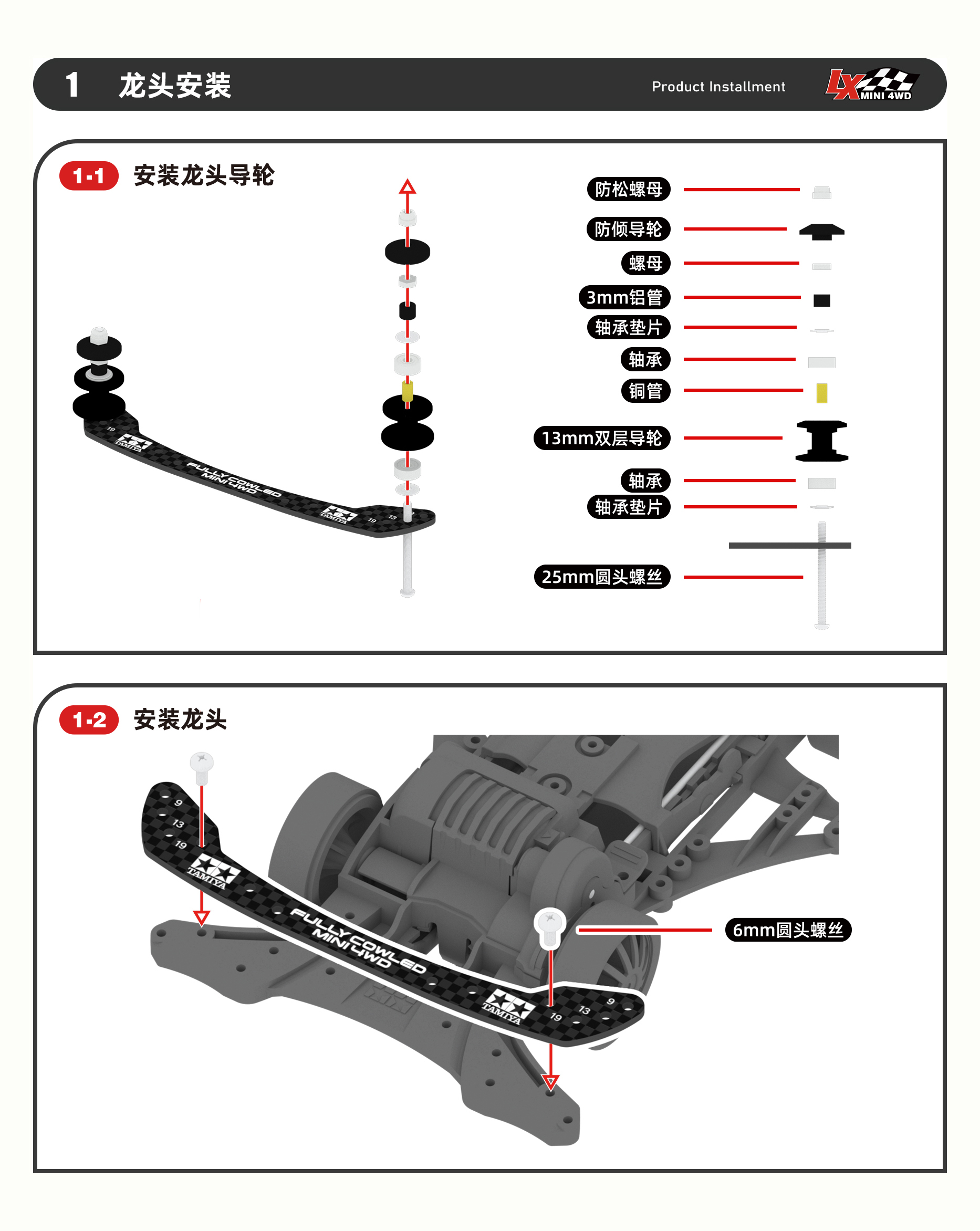 1 龙头安装

Product Installment

LX MINI 4WD

1-1 安装龙头导轮

防松螺母
防倾导轮
螺母
3mm铝管
轴承垫片
轴承
铜管
13mm双层导轮
轴承
轴承垫片
25mm圆头螺丝

19 TAMIYA FULLY COWLED MINI 4WD TAMIYA 19 13

1-2 安装龙头

9 13 19 TAMIYA FULLY COWLED MINI 4WD TAMIYA 19 13 9

6mm圆头螺丝